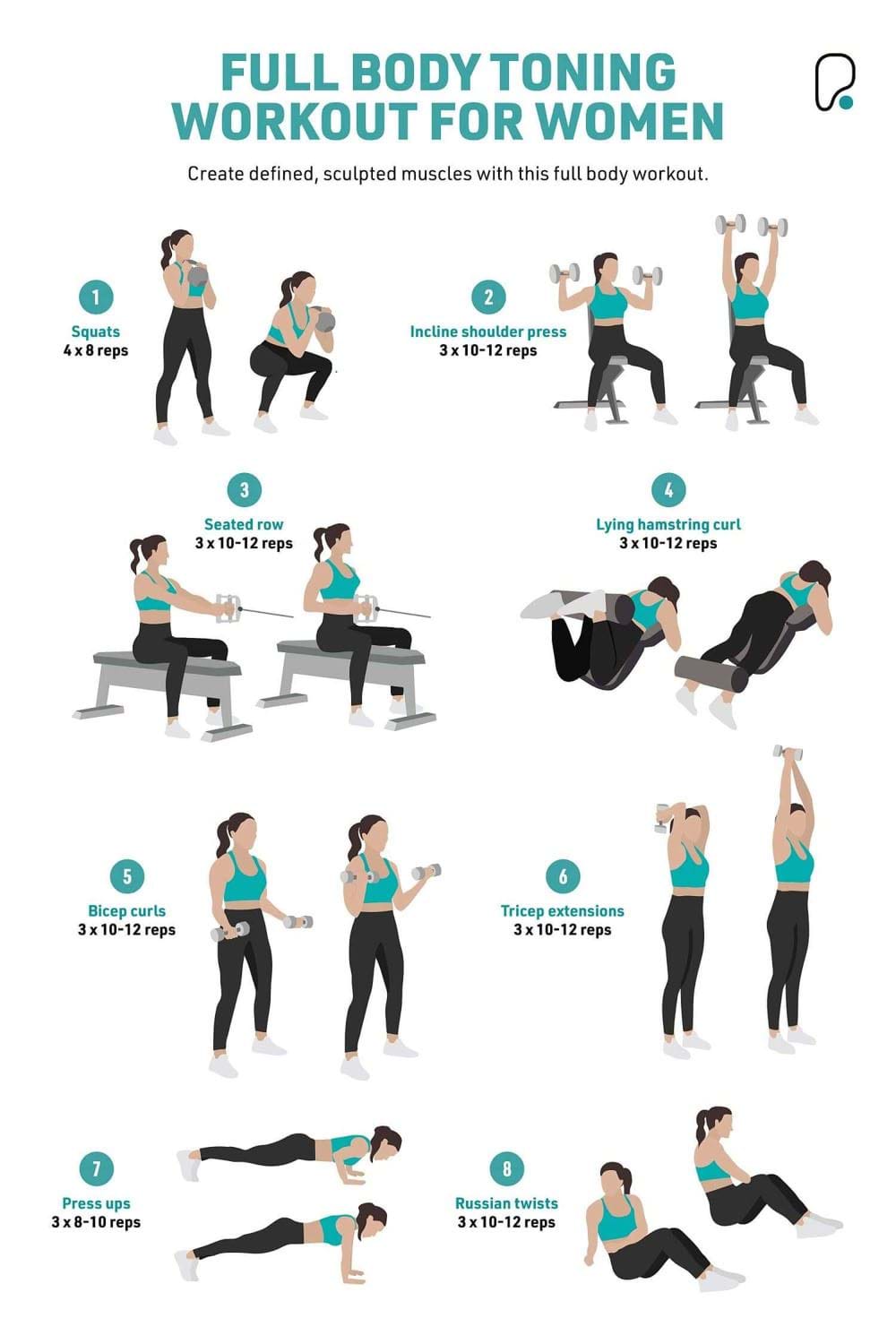 FULL BODY TONING WORKOUT FOR WOMEN

Create defined, sculpted muscles with this full body workout.

1
Squats
4 x 8 reps

2
Incline shoulder press
3 x 10-12 reps

3
Seated row
3 x 10-12 reps

4
Lying hamstring curl
3 x 10-12 reps

5
Bicep curls
3 x 10-12 reps

6
Tricep extensions
3 x 10-12 reps

7
Press ups
3 x 8-10 reps

8
Russian twists
3 x 10-12 reps