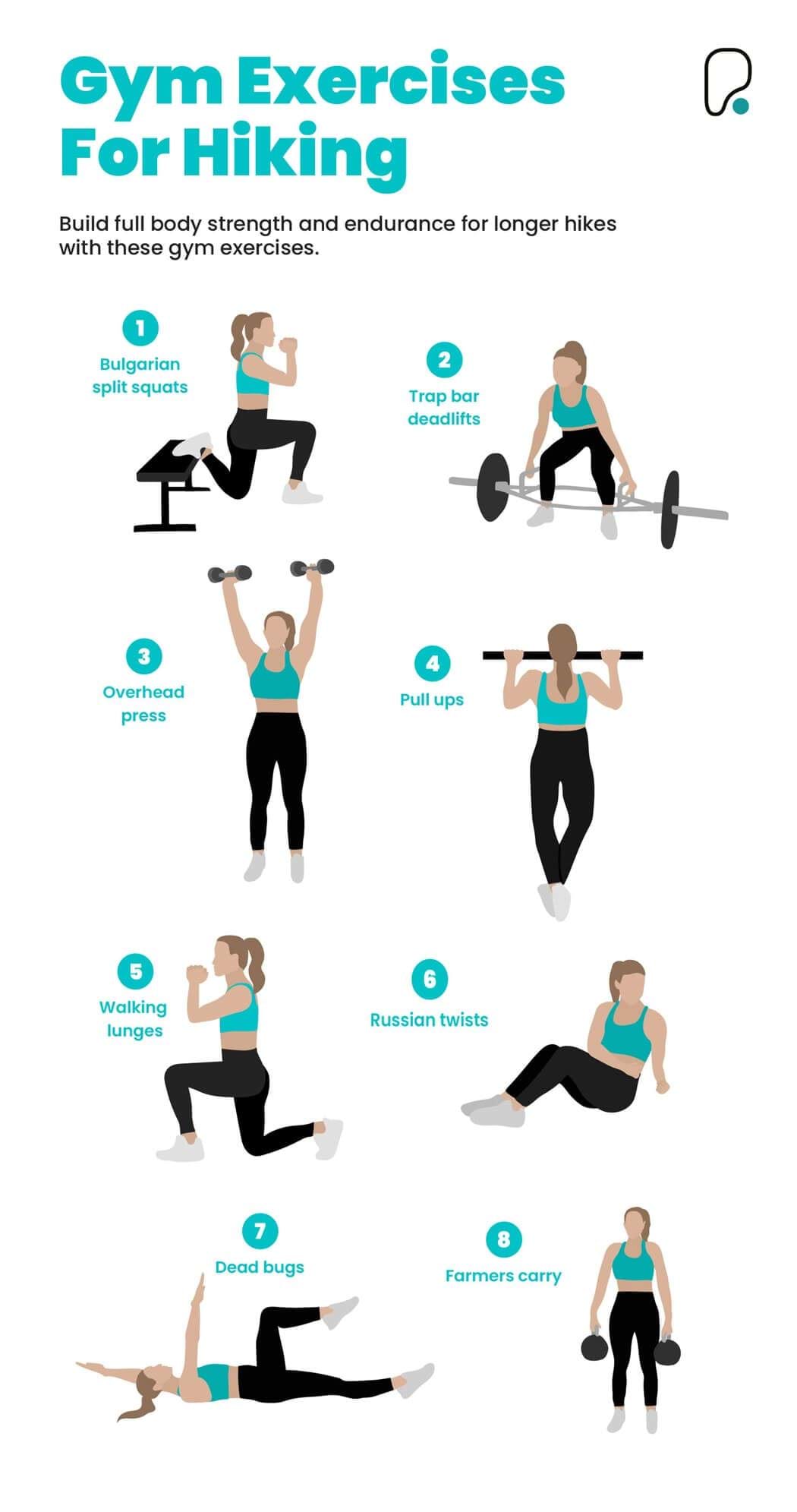 Gym Exercises For Hiking

Build full body strength and endurance for longer hikes with these gym exercises.

1
Bulgarian split squats

2
Trap bar deadlifts

3
Overhead press

4
Pull ups

5
Walking lunges

6
Russian twists

7
Dead bugs

8
Farmers carry